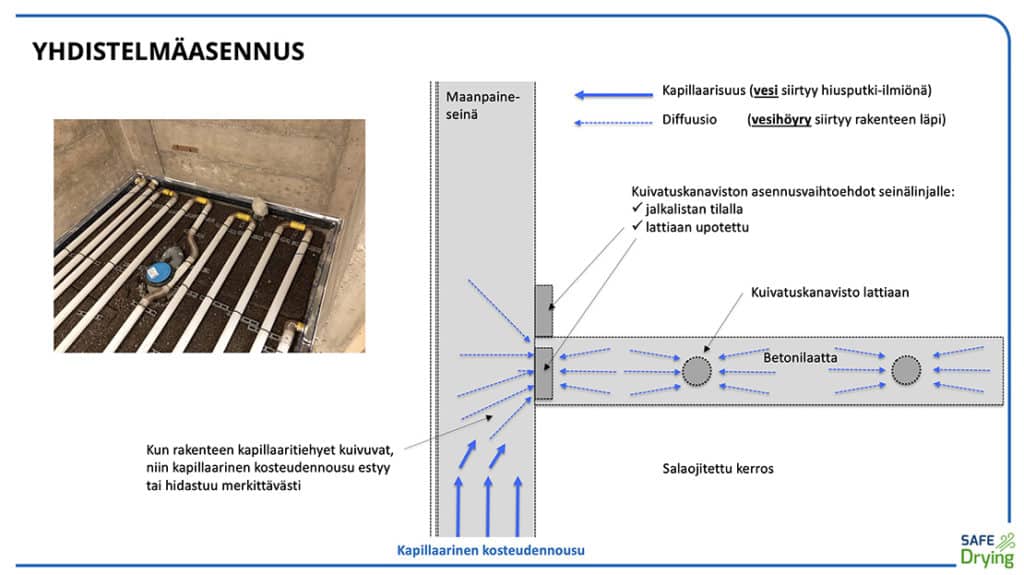 YHDISTELMÄASENNUS

Maanpaine-seinä

Kapillaarisuus (vesi siirtyy hiusputki-ilmiönä)

Diffuusio (vesihöyry siirtyy rakenteen läpi)

Kuivatuskanaviston asennusvaihtoehdot seinälinjalle:
✓ jalkalistan tilalla
✓ lattiaan upotettu

Kuivatuskanavisto lattiaan

Betonilaatta

Kun rakenteen kapillaaritiehyet kuivuvat, niin kapillaarinen kosteudennousu estyy tai hidastuu merkittävästi

Salaojitettu kerros

Kapillaarinen kosteudennousu

SAFE Drying